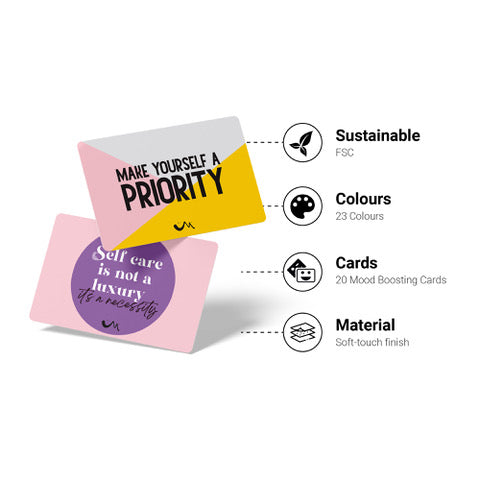 MAKE YOURSELF A PRIORITY

Self care is not a luxury it's a necessity

Sustainable
FSC

Colours
23 Colours

Cards
20 Mood Boosting Cards

Material
Soft-touch finish